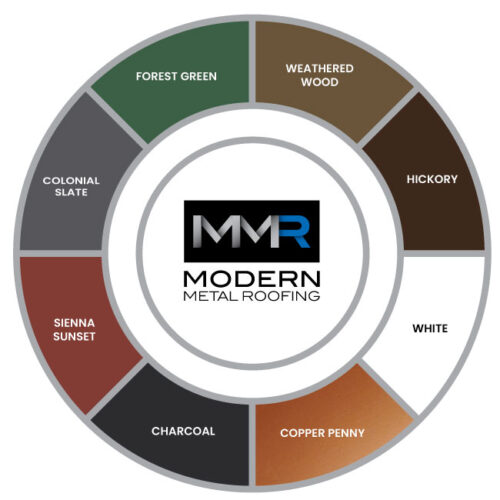 FOREST GREEN

WEATHERED WOOD

HICKORY

WHITE

COPPER PENNY

CHARCOAL

SIENNA SUNSET

COLONIAL SLATE

MMR

MODERN
METAL ROOFING